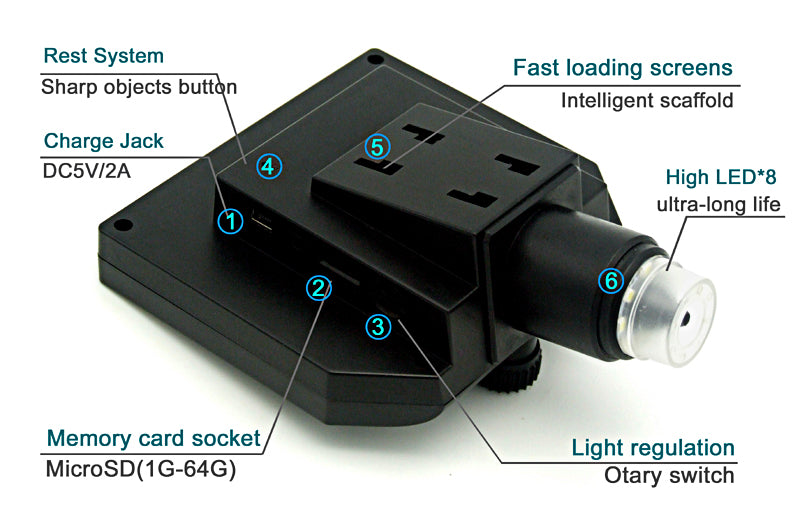 Rest System
Sharp objects button

Charge Jack
DC5V/2A

Fast loading screens
Intelligent scaffold

High LED*8
ultra-long life

4

5

1

2

3

6

Memory card socket
MicroSD(1G-64G)

Light regulation
Otary switch